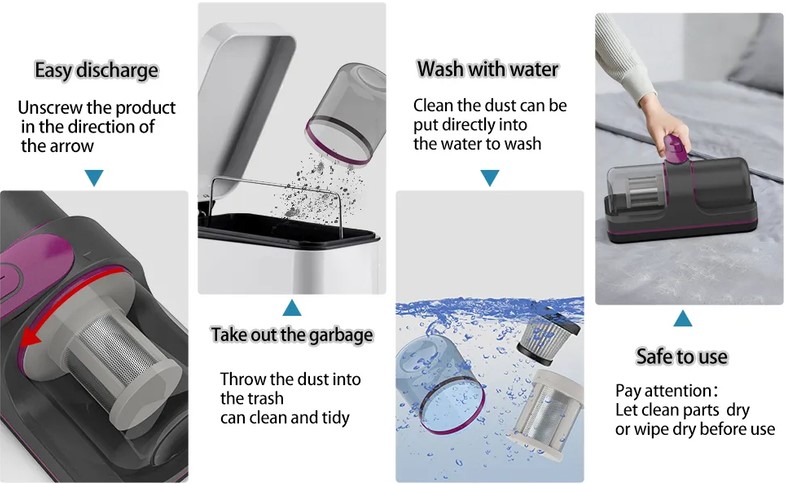 Easy discharge

Unscrew the product in the direction of the arrow

Take out the garbage

Throw the dust into the trash can clean and tidy

Wash with water

Clean the dust can be put directly into the water to wash

Safe to use

Pay attention：
Let clean parts dry or wipe dry before use