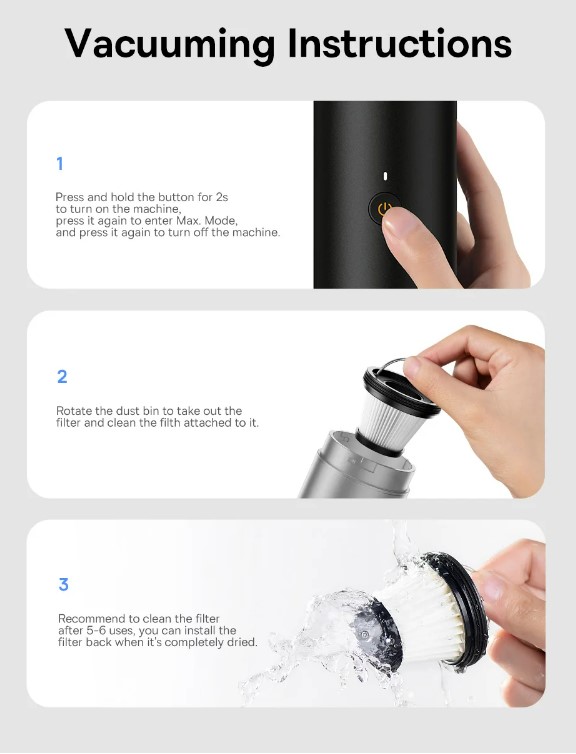 Vacuuming Instructions

1

Press and hold the button for 2s to turn on the machine, press it again to enter Max. Mode, and press it again to turn off the machine.

2

Rotate the dust bin to take out the filter and clean the filth attached to it.

3

Recommend to clean the filter after 5-6 uses, you can install the filter back when it's completely dried.